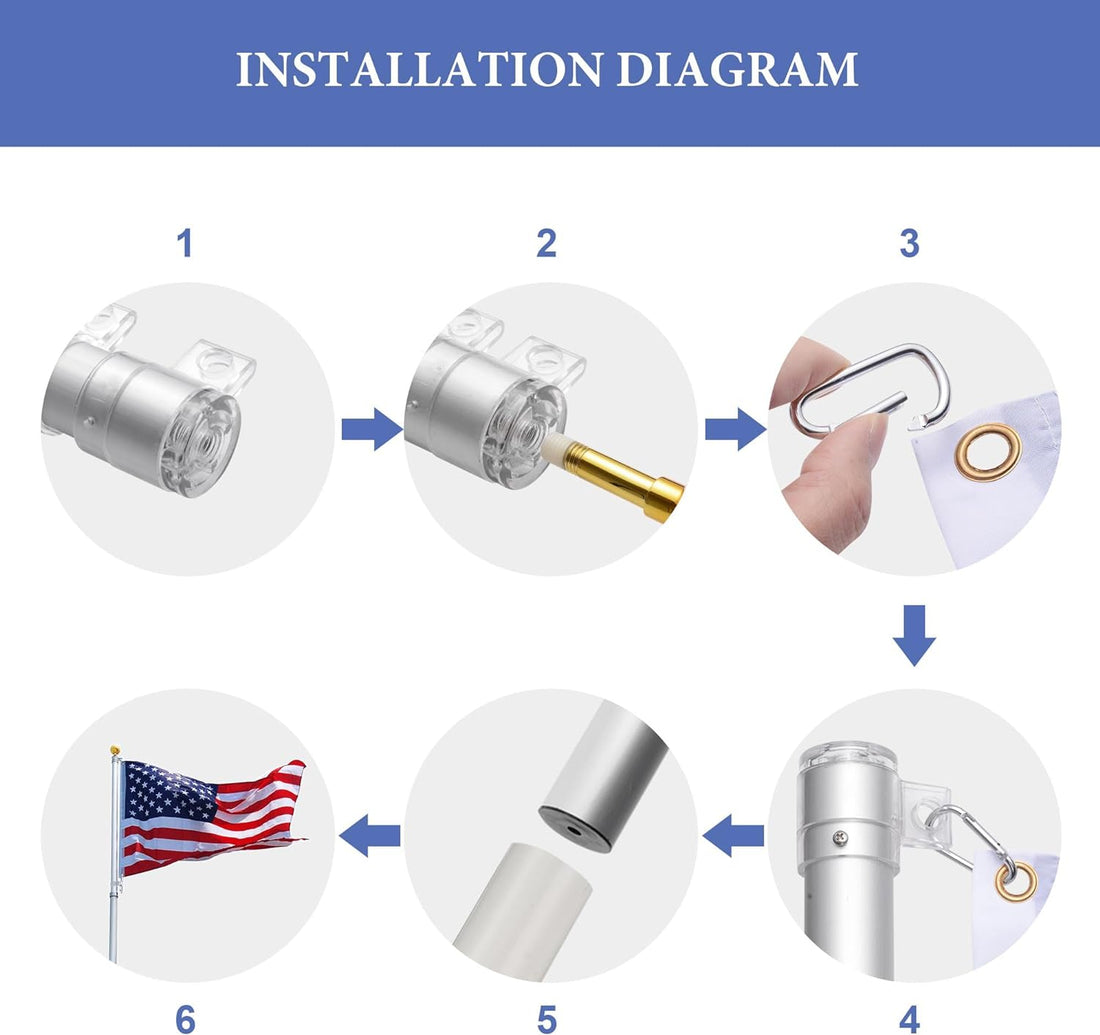 INSTALLATION DIAGRAM

1

2

3

4

5

6